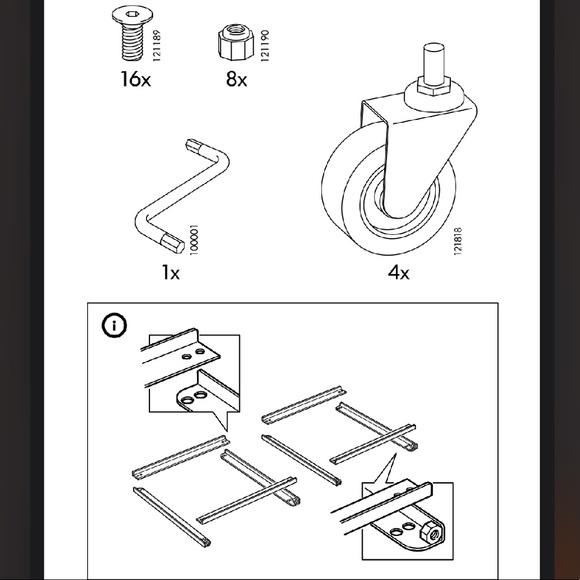 121189
16x

121190
8x

100001
1x

121818
4x

i